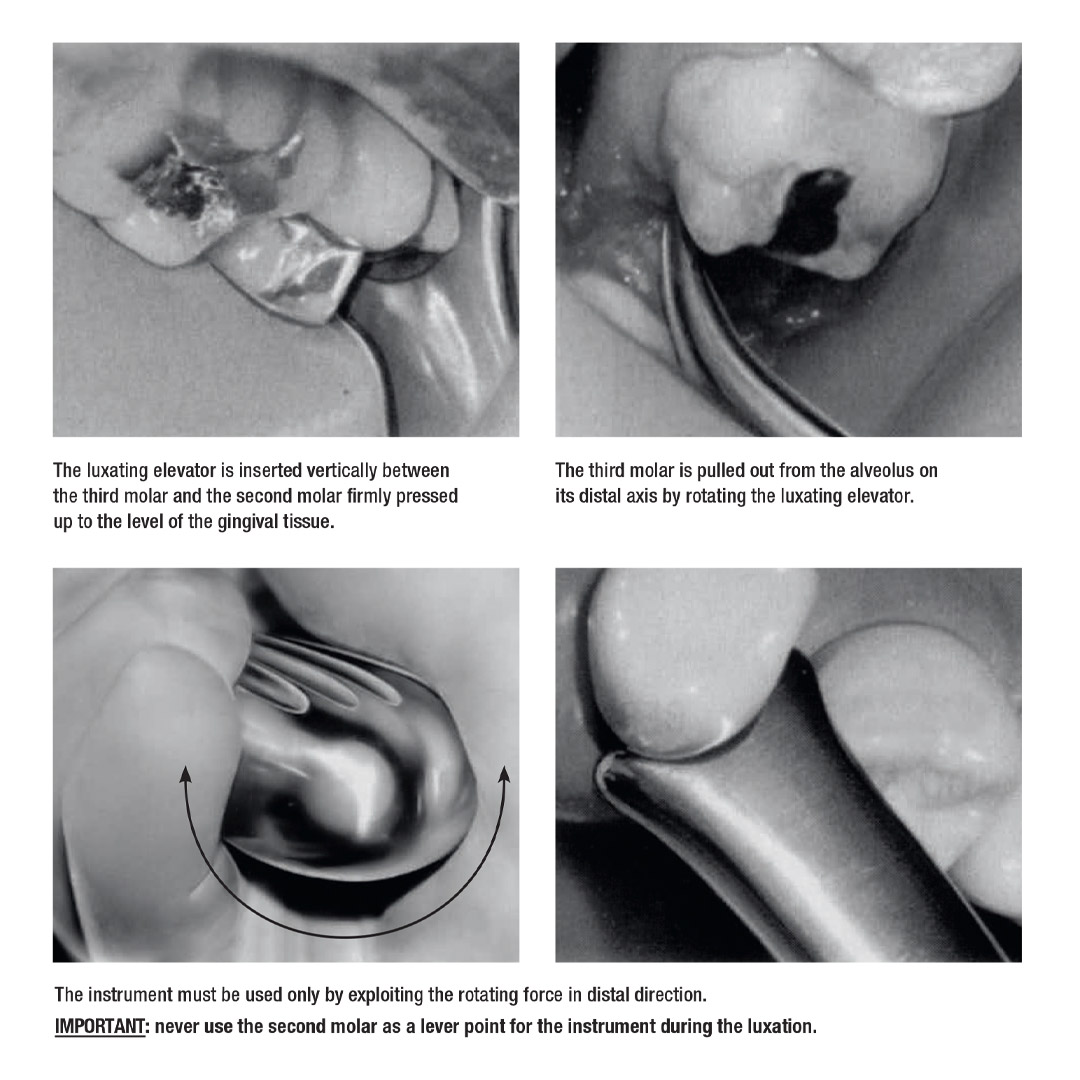 The luxating elevator is inserted vertically between the third molar and the second molar firmly pressed up to the level of the gingival tissue.

The third molar is pulled out from the alveolus on its distal axis by rotating the luxating elevator.

The instrument must be used only by exploiting the rotating force in distal direction.
IMPORTANT: never use the second molar as a lever point for the instrument during the luxation.